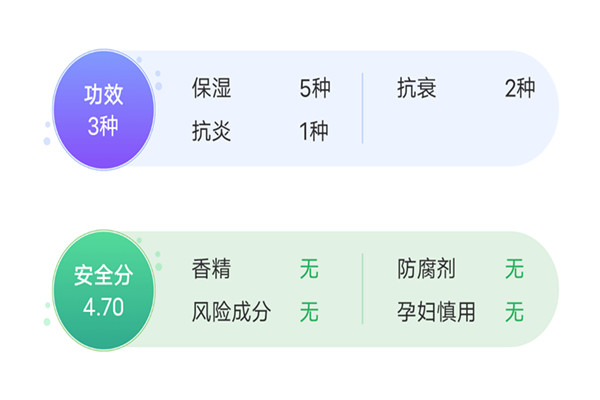 功效
3种

保湿 5种
抗炎 1种

抗衰 2种

安全分
4.70

香精 无
风险成分 无

防腐剂 无
孕妇慎用 无